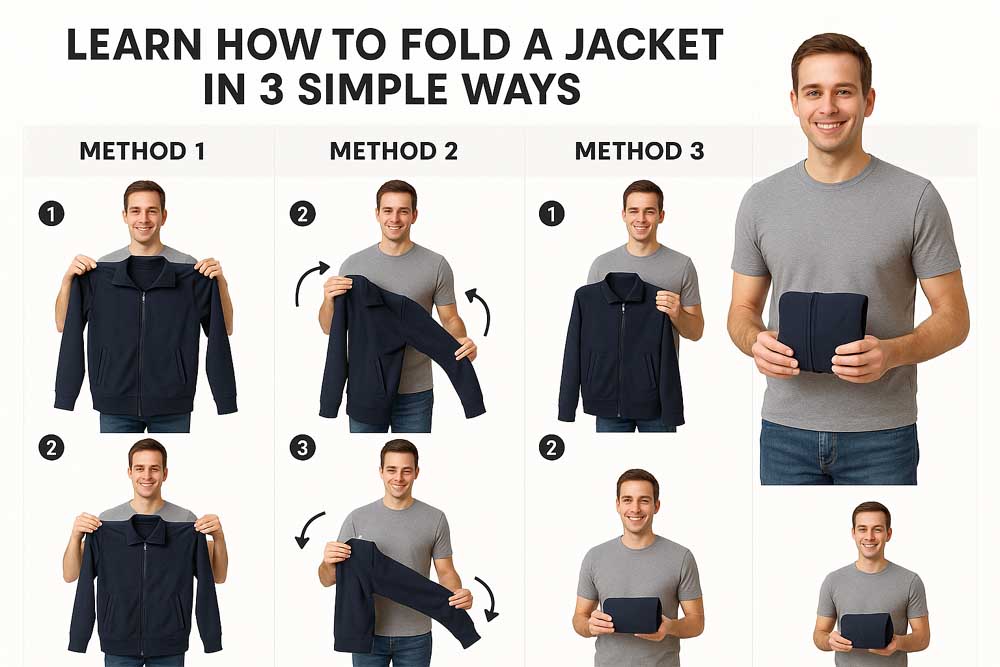 LEARN HOW TO FOLD A JACKET IN 3 SIMPLE WAYS

METHOD 1

1

2

METHOD 2

2

3

METHOD 3

1

2